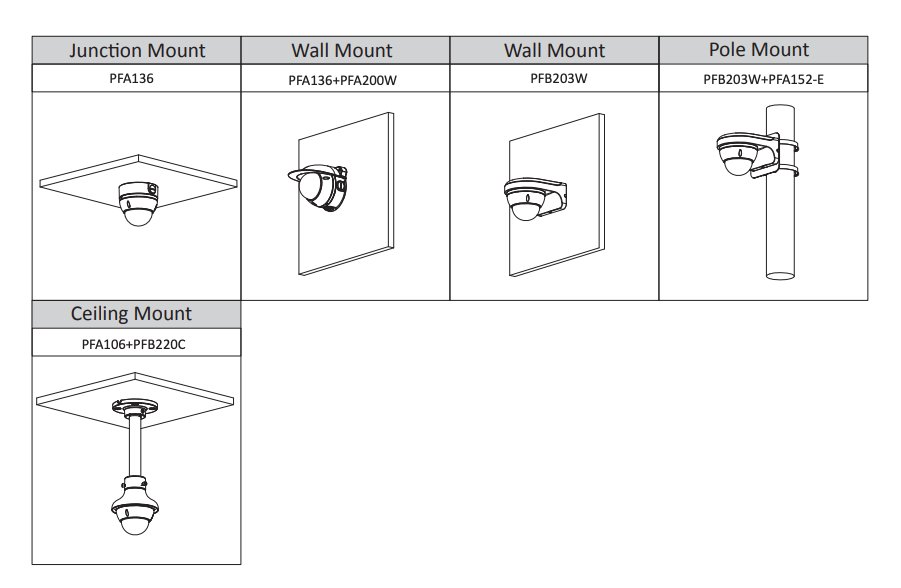 | Junction Mount | Wall Mount | Wall Mount | Pole Mount |
|---|---|---|---|
| PFA136 | PFA136+PFA200W | PFB203W | PFB203W+PFA152-E |

| Ceiling Mount |
|---|
| PFA106+PFB220C |